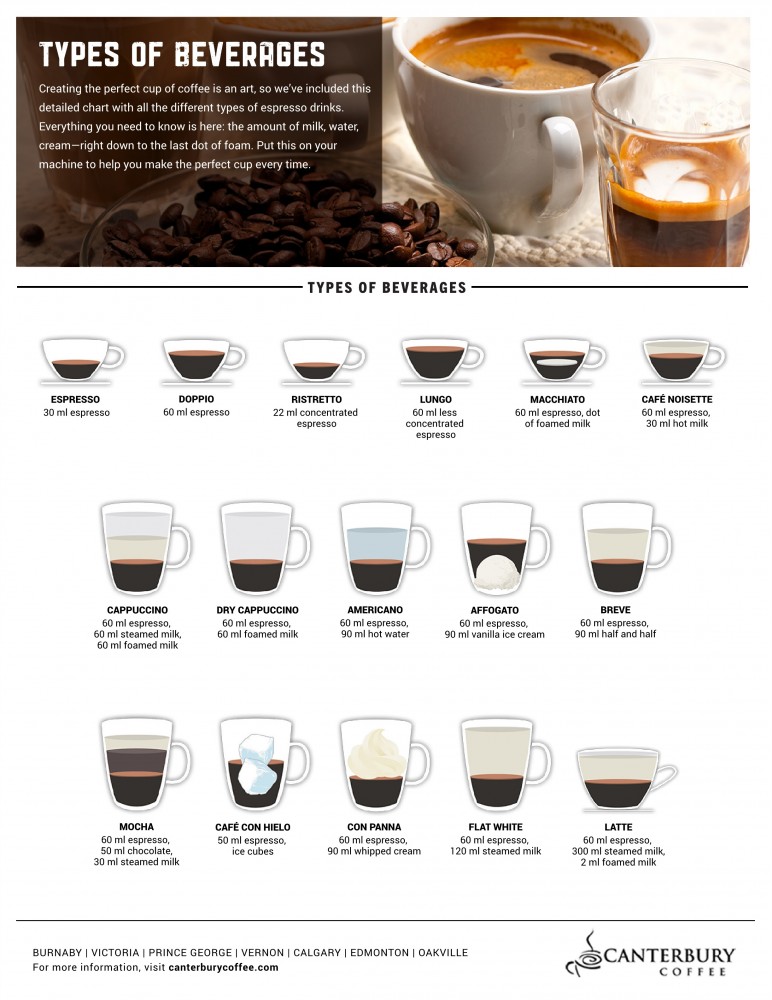 TYPES OF BEVERAGES

Creating the perfect cup of coffee is an art, so we've included this detailed chart with all the different types of espresso drinks. Everything you need to know is here: the amount of milk, water, cream—right down to the last dot of foam. Put this on your machine to help you make the perfect cup every time.

TYPES OF BEVERAGES

ESPRESSO
30 ml espresso

DOPPIO
60 ml espresso

RISTRETTO
22 ml concentrated espresso

LUNGO
60 ml less concentrated espresso

MACCHIATO
60 ml espresso, dot of foamed milk

CAFÉ NOISETTE
60 ml espresso, 30 ml hot milk

CAPPUCCINO
60 ml espresso, 60 ml steamed milk, 60 ml foamed milk

DRY CAPPUCCINO
60 ml espresso, 60 ml foamed milk

AMERICANO
60 ml espresso, 90 ml hot water

AFFOGATO
60 ml espresso, 90 ml vanilla ice cream

BREVE
60 ml espresso, 90 ml half and half

MOCHA
60 ml espresso, 50 ml chocolate, 30 ml steamed milk

CAFÉ CON HIELO
50 ml espresso, ice cubes

CON PANNA
60 ml espresso, 90 ml whipped cream

FLAT WHITE
60 ml espresso, 120 ml steamed milk

LATTE
60 ml espresso, 300 ml steamed milk, 2 ml foamed milk

BURNABY | VICTORIA | PRINCE GEORGE | VERNON | CALGARY | EDMONTON | OAKVILLE
For more information, visit canterburycoffee.com

CANTERBURY COFFEE